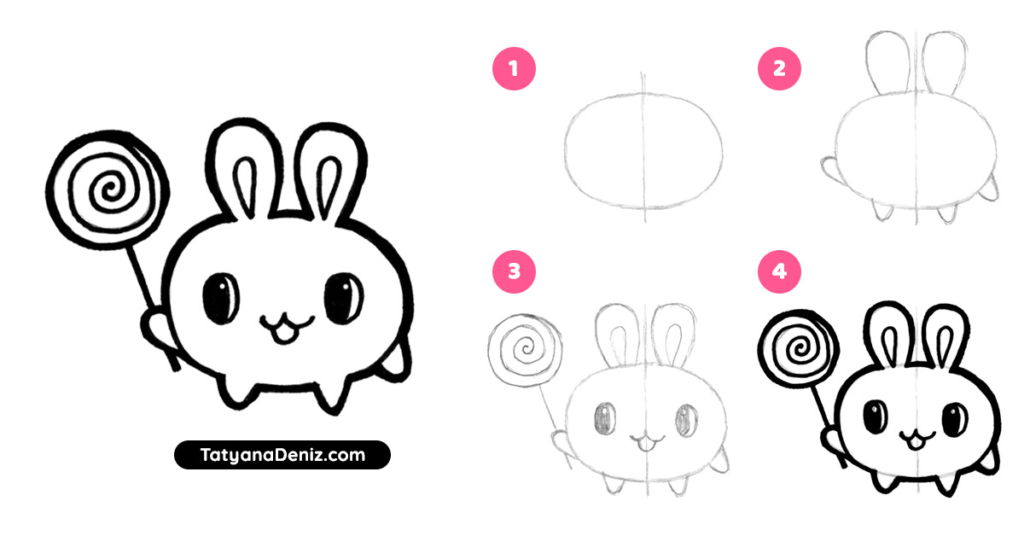 TatyanaDeniz.com

1

2

3

4