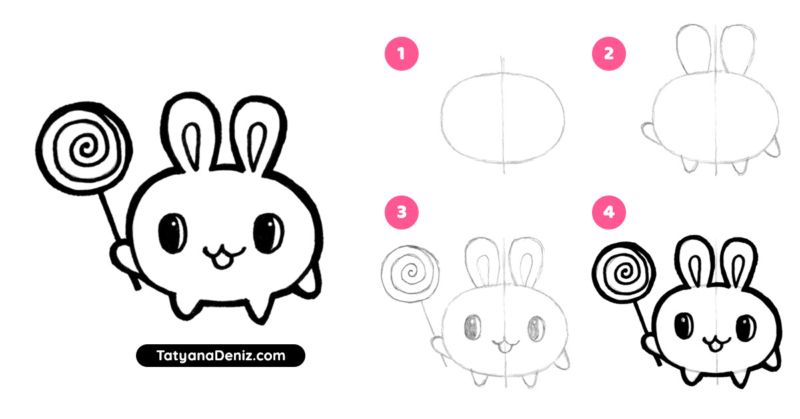 TatyanaDeniz.com

1

2

3

4