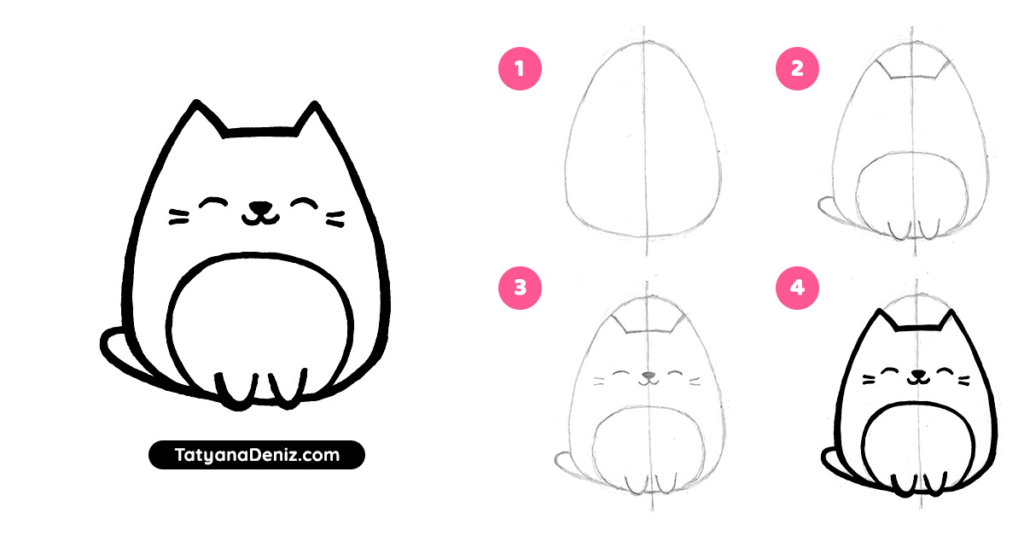 TatyanaDeniz.com

1

2

3

4