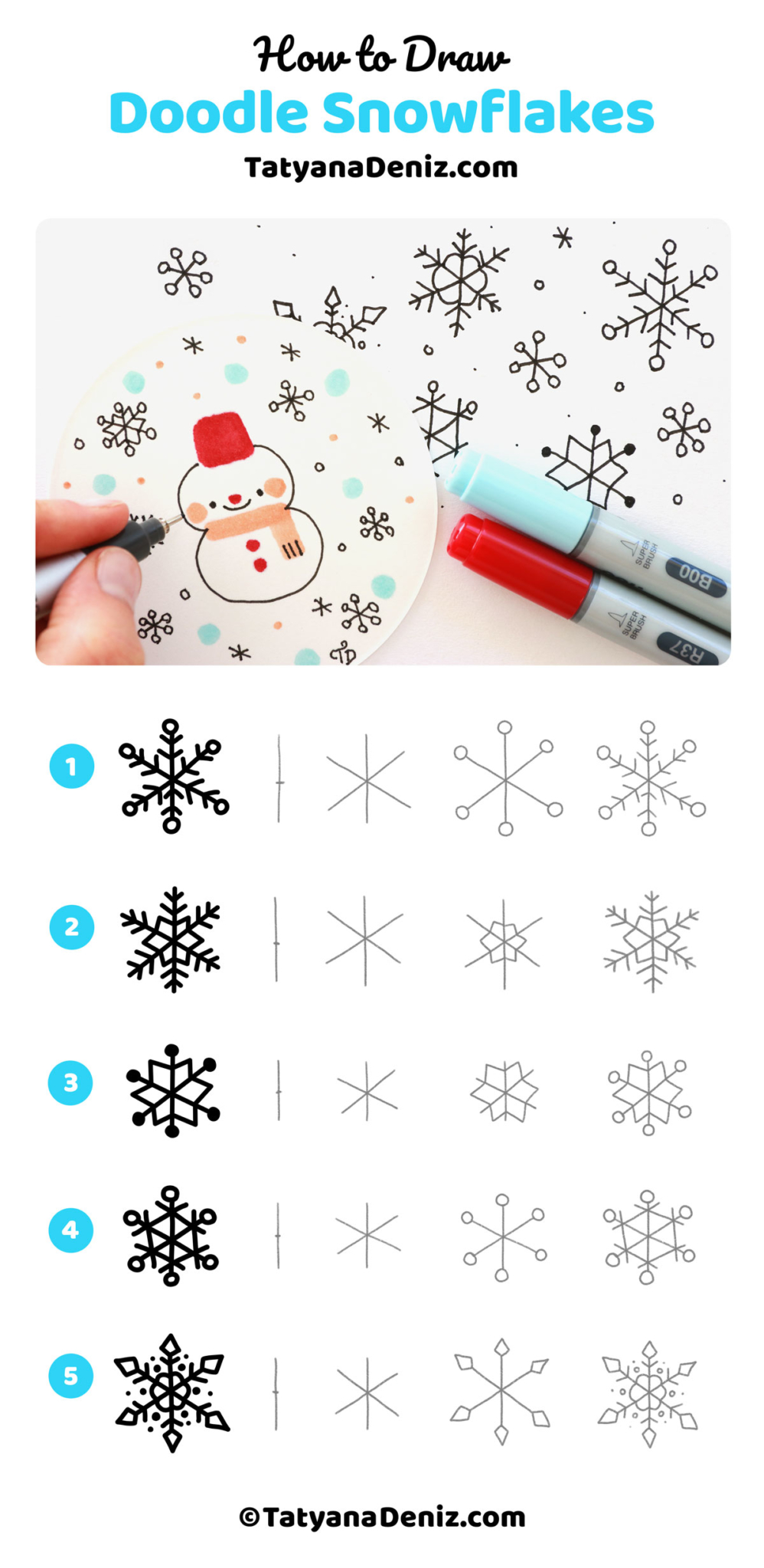 How to Draw
Doodle Snowflakes
TatyanaDeniz.com

SUPER BRUSH B00
SUPER BRUSH R37

1
2
3
4
5

©TatyanaDeniz.com